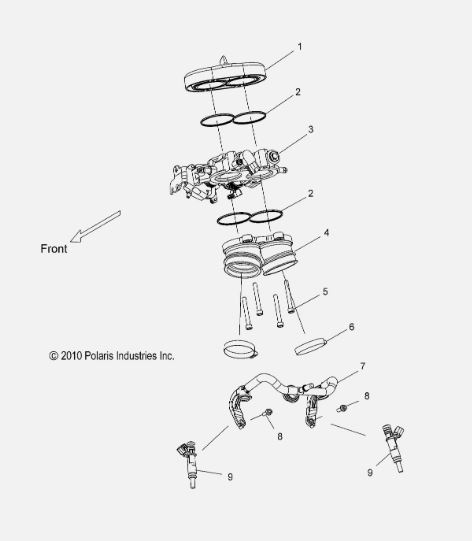 1

2

3

2

Front

4

5

6

© 2010 Polaris Industries Inc.

7

8

8

9

9