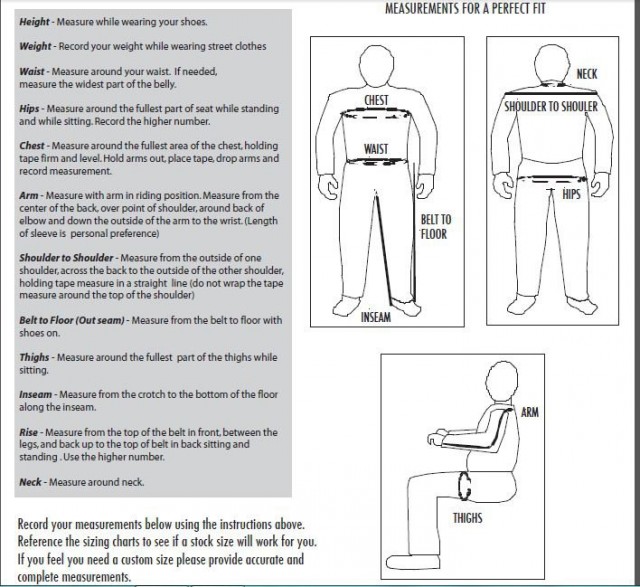 Height - Measure while wearing your shoes.

Weight - Record your weight while wearing street clothes

Waist - Measure around your waist. If needed, measure the widest part of the belly.

Hips - Measure around the fullest part of seat while standing and while sitting. Record the higher number.

Chest - Measure around the fullest area of the chest, holding tape firm and level. Hold arms out, place tape, drop arms and record measurement.

Arm - Measure with arm in riding position. Measure from the center of the back, over point of shoulder, around back of elbow and down the outside of the arm to the wrist. (Length of sleeve is personal preference)

Shoulder to Shoulder - Measure from the outside of one shoulder, across the back to the outside of the other shoulder, holding tape measure in a straight line (do not wrap the tape measure around the top of the shoulder)

Belt to Floor (Out seam) - Measure from the belt to floor with shoes on.

Thighs - Measure around the fullest part of the thighs while sitting.

Inseam - Measure from the crotch to the bottom of the floor along the inseam.

Rise - Measure from the top of the belt in front, between the legs, and back up to the top of belt in back sitting and standing . Use the higher number.

Neck - Measure around neck.

Record your measurements below using the instructions above. Reference the sizing charts to see if a stock size will work for you. If you feel you need a custom size please provide accurate and complete measurements.

MEASUREMENTS FOR A PERFECT FIT

CHEST

WAIST

BELT TO FLOOR

INSEAM

NECK

SHOULDER TO SHOULER

HIPS

ARM

THIGHS