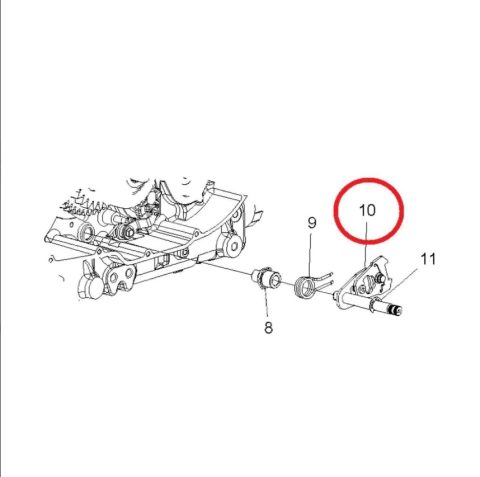 10
9
11
8